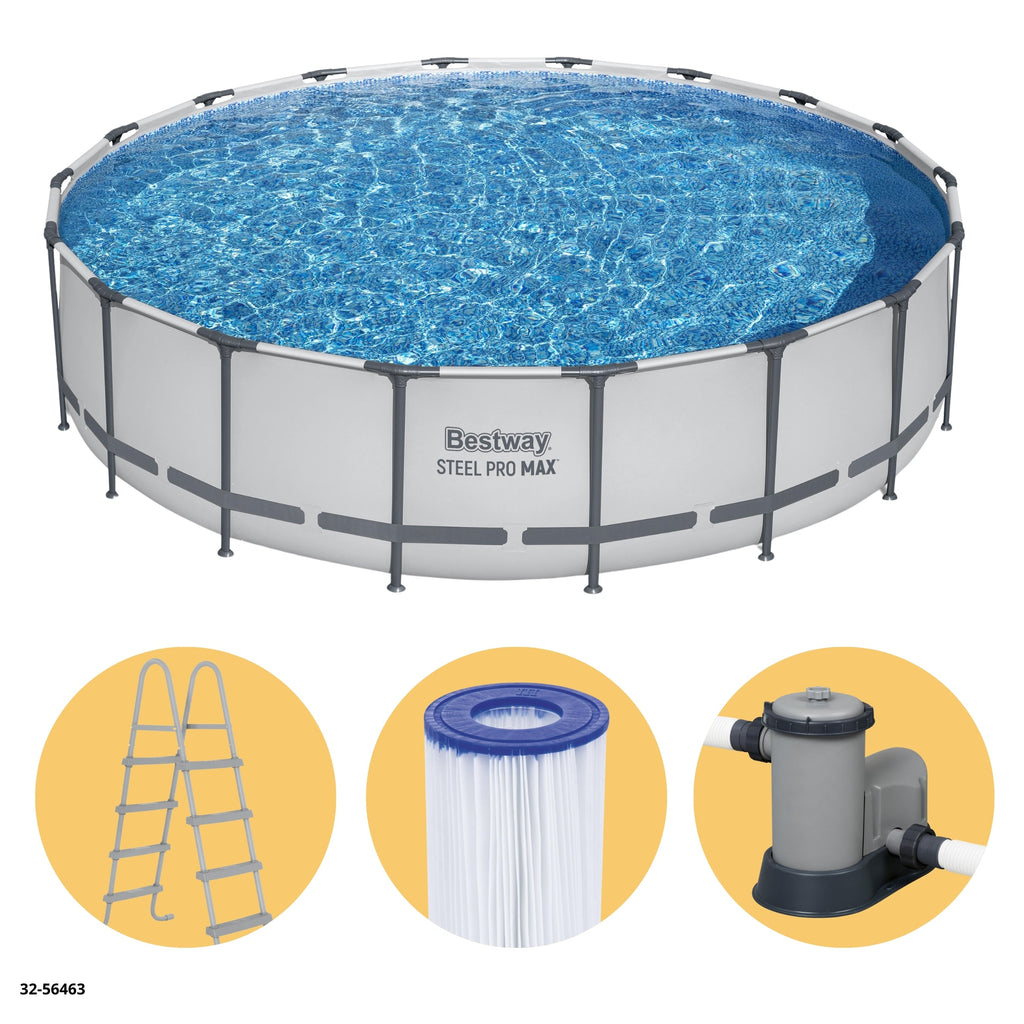 Bestway
STEEL PRO MAX

32-56463