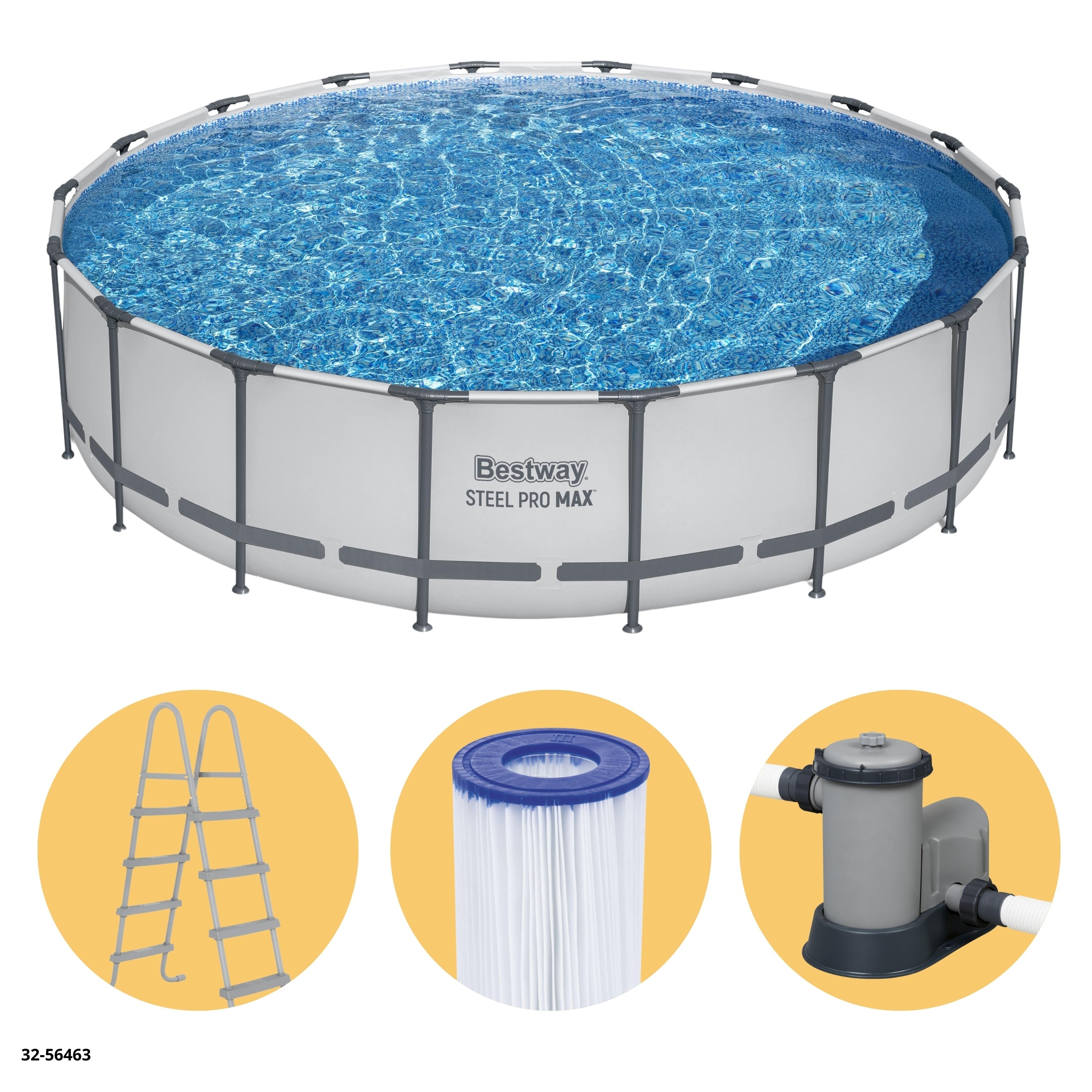 Bestway
STEEL PRO MAX™

III

32-56463